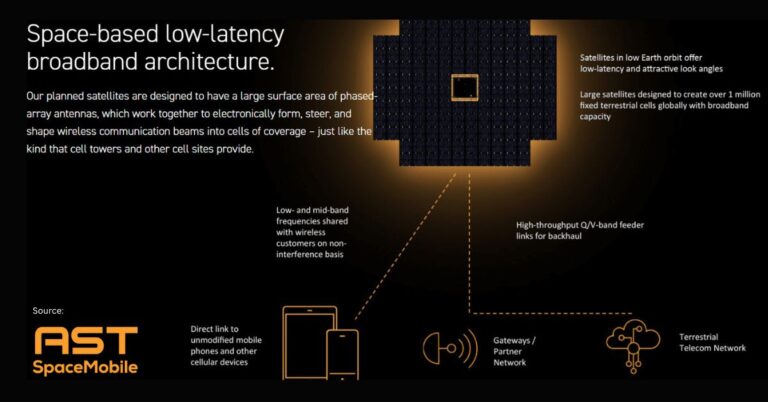 Space-based low-latency broadband architecture.

Our planned satellites are designed to have a large surface area of phased-array antennas, which work together to electronically form, steer, and shape wireless communication beams into cells of coverage – just like the kind that cell towers and other cell sites provide.

Satellites in low Earth orbit offer low-latency and attractive look angles

Large satellites designed to create over 1 million fixed terrestrial cells globally with broadband capacity

Low- and mid-band frequencies shared with wireless customers on non-interference basis

High-throughput Q/V-band feeder links for backhaul

Source:

AST SpaceMobile

Direct link to unmodified mobile phones and other cellular devices

Gateways / Partner Network

Terrestrial Telecom Network