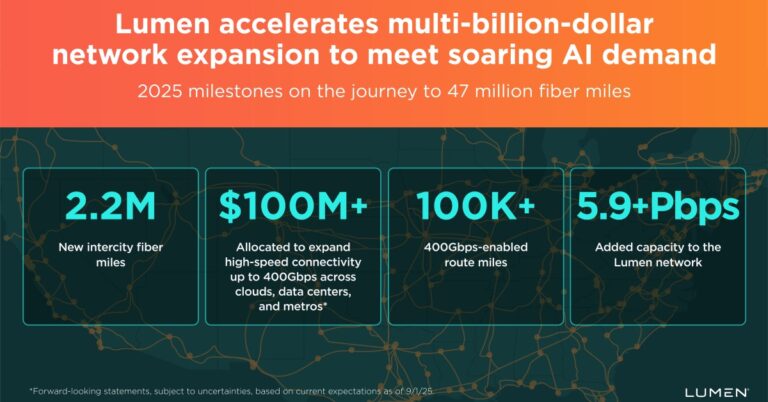 Lumen accelerates multi-billion-dollar network expansion to meet soaring AI demand

2025 milestones on the journey to 47 million fiber miles

2.2M

New intercity fiber miles

$100M+

Allocated to expand high-speed connectivity up to 400Gbps across clouds, data centers, and metros*

100K+

400Gbps-enabled route miles

5.9+Pbps

Added capacity to the Lumen network

*Forward-looking statements, subject to uncertainties, based on current expectations as of 9/1/25

LUMEN